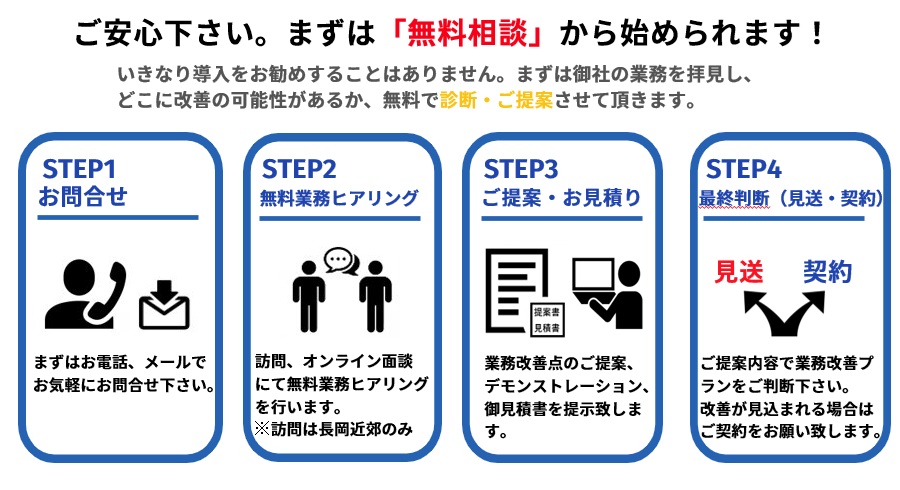 ご安心下さい。まずは「無料相談」から始められます！

いきなり導入をお勧めすることはありません。まずは御社の業務を拝見し、どこに改善の可能性があるか、無料で診断・ご提案させて頂きます。

STEP1
お問合せ

まずはお電話、メールでお気軽にお問合せ下さい。

STEP2
無料業務ヒアリング

訪問、オンライン面談にて無料業務ヒアリングを行います。
※訪問は長岡近郊のみ

STEP3
ご提案・お見積り

提案書
見積書

業務改善点のご提案、デモンストレーション、御見積書を提示致します。

STEP4
最終判断（見送・契約）

見送
契約

ご提案内容で業務改善プランをご判断下さい。
改善が見込まれる場合はご契約をお願い致します。