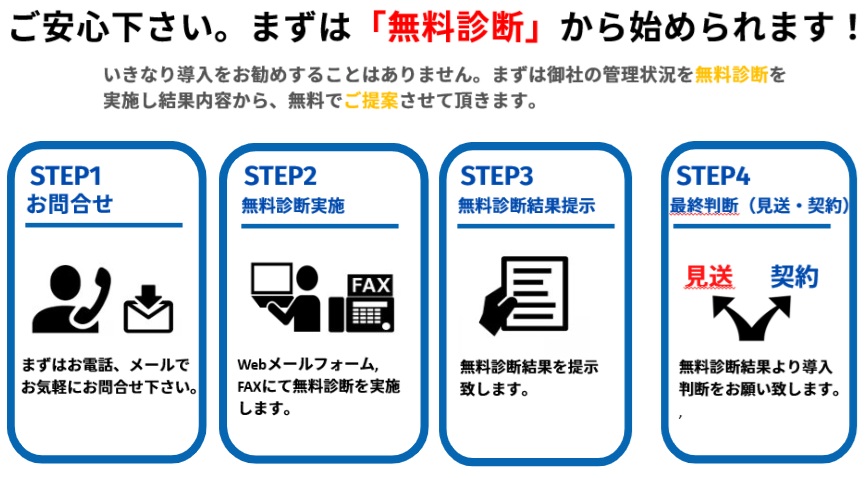 ご安心下さい。まずは「無料診断」から始められます！

いきなり導入をお勧めすることはありません。まずは御社の管理状況を無料診断を実施し結果内容から、無料でご提案させて頂きます。

STEP1
お問合せ

まずはお電話、メールでお気軽にお問合せ下さい。

STEP2
無料診断実施

FAX

Webメールフォーム, FAXにて無料診断を実施します。

STEP3
無料診断結果提示

無料診断結果を提示致します。

STEP4
最終判断（見送・契約）

見送　契約

無料診断結果より導入判断をお願い致します。
,